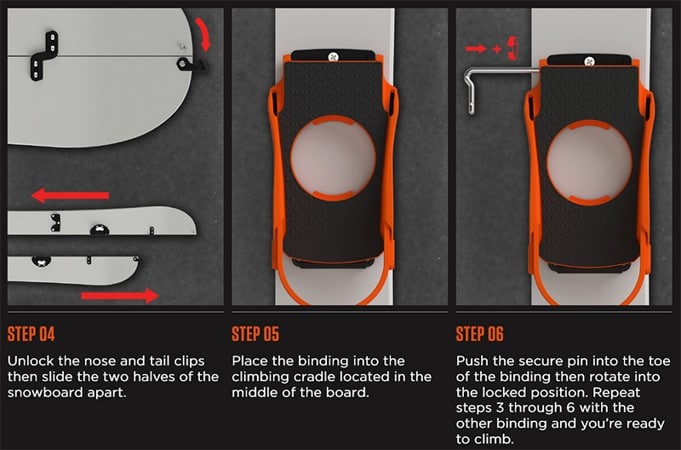 STEP 04

Unlock the nose and tail clips then slide the two halves of the snowboard apart.

STEP 05

Place the binding into the climbing cradle located in the middle of the board.

STEP 06

Push the secure pin into the toe of the binding then rotate into the locked position. Repeat steps 3 through 6 with the other binding and you're ready to climb.